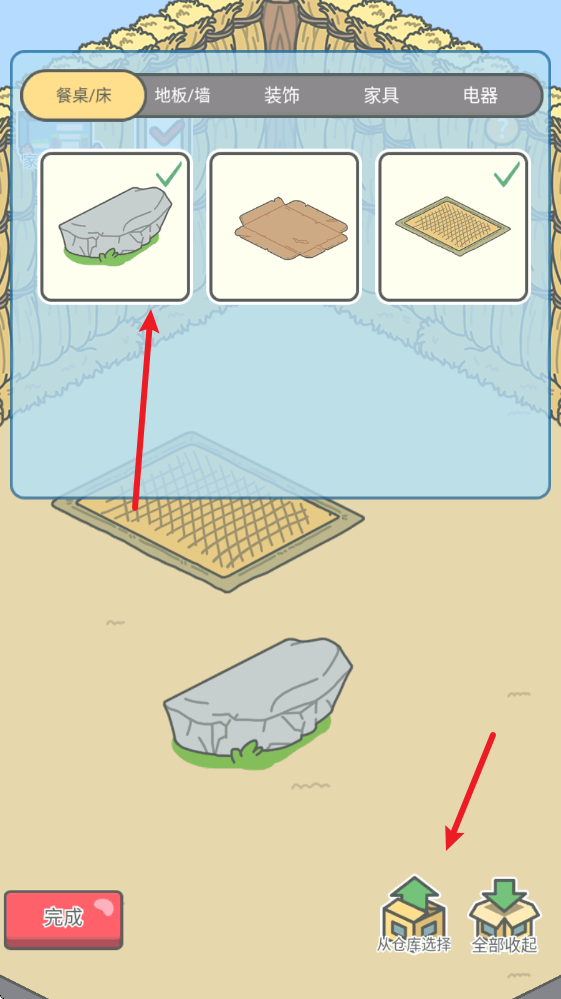 餐桌/床 地板/墙 装饰 家具 电器

完成

从仓库选择

全部收起